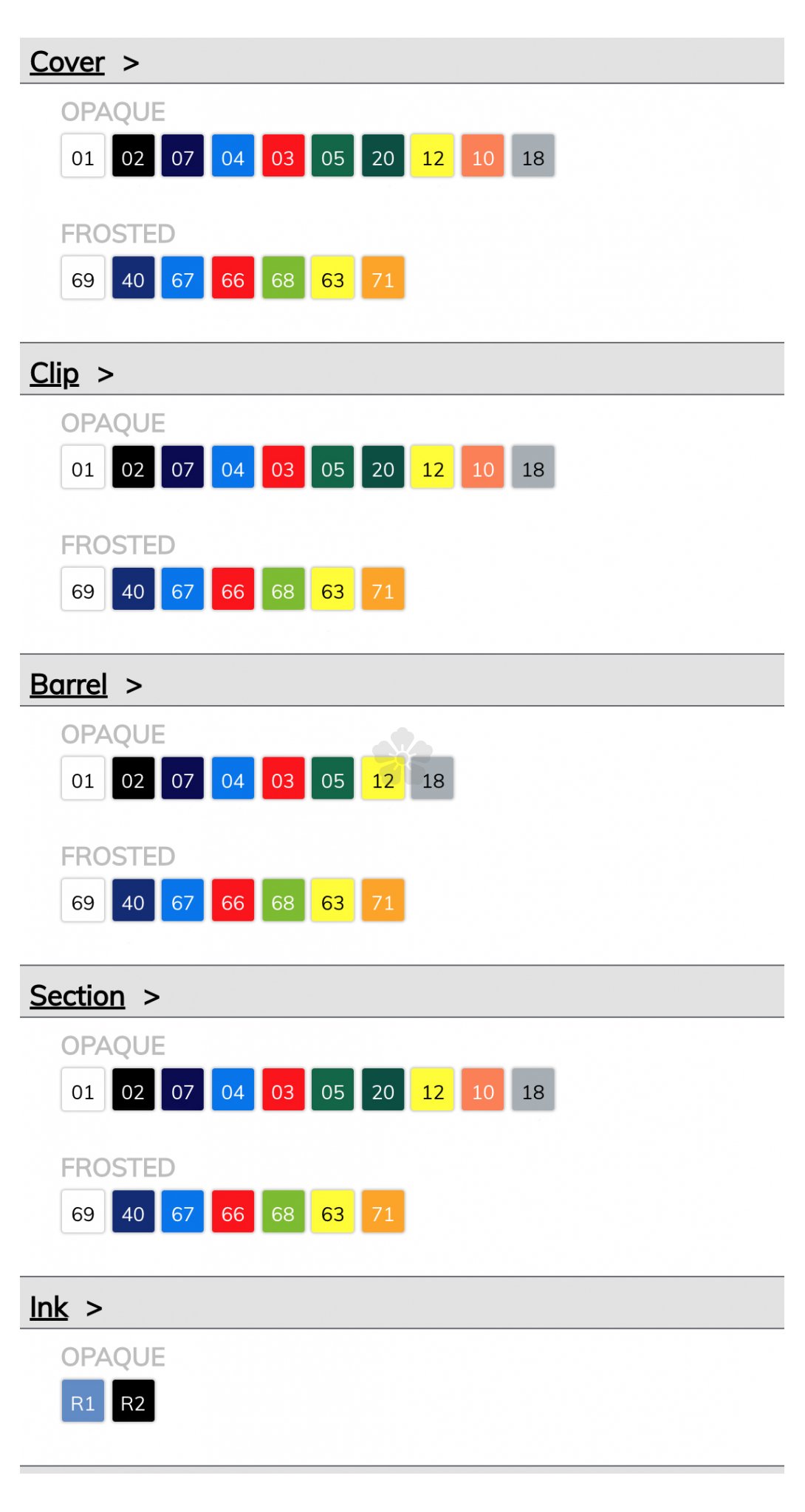 Cover >

OPAQUE

01 02 07 04 03 05 20 12 10 18

FROSTED

69 40 67 66 68 63 71

Clip >

OPAQUE

01 02 07 04 03 05 20 12 10 18

FROSTED

69 40 67 66 68 63 71

Barrel >

OPAQUE

01 02 07 04 03 05 12 18

FROSTED

69 40 67 66 68 63 71

Section >

OPAQUE

01 02 07 04 03 05 20 12 10 18

FROSTED

69 40 67 66 68 63 71

Ink >

OPAQUE

R1 R2